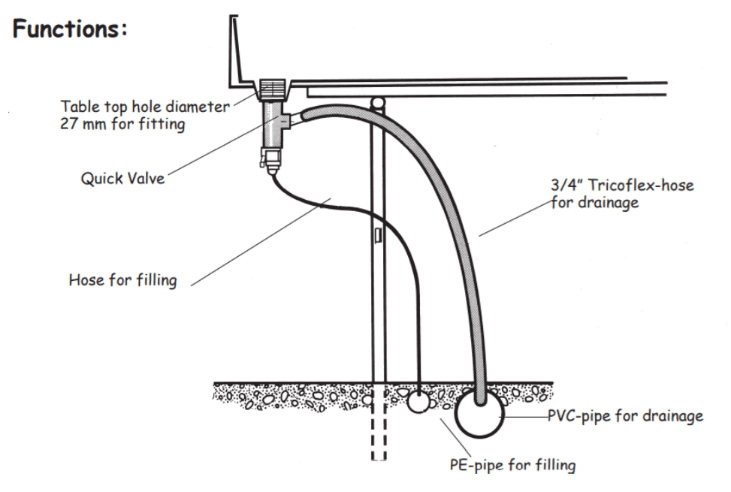 Functions:

Table top hole diameter 27 mm for fitting

Quick Valve

3/4" Tricoflex-hose for drainage

Hose for filling

PVC-pipe for drainage

PE-pipe for filling